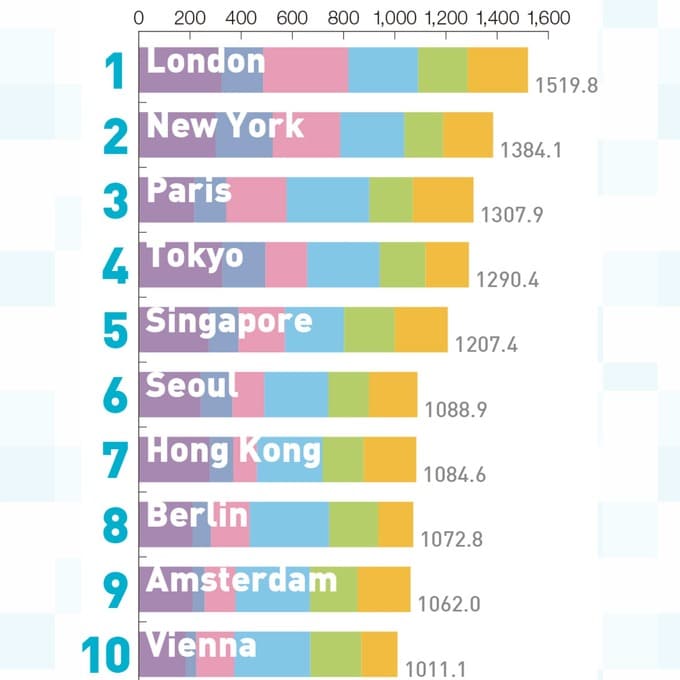 0 200 400 600 800 1,000 1,200 1,400 1,600

1 London 1519.8
2 New York 1384.1
3 Paris 1307.9
4 Tokyo 1290.4
5 Singapore 1207.4
6 Seoul 1088.9
7 Hong Kong 1084.6
8 Berlin 1072.8
9 Amsterdam 1062.0
10 Vienna 1011.1